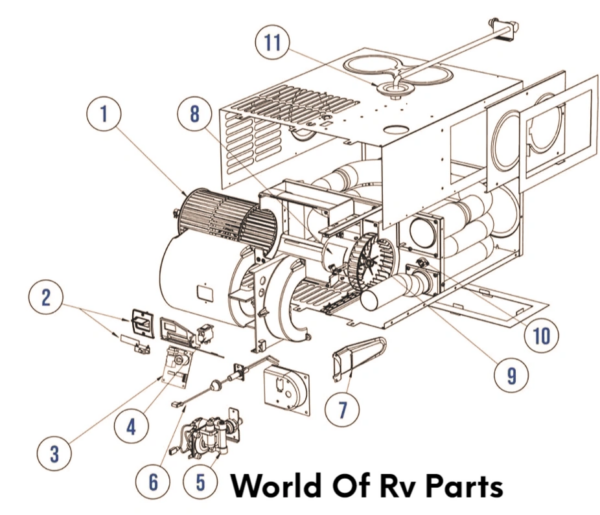 11
1
8
2
10
9
7
4
3
6
5
World Of Rv Parts