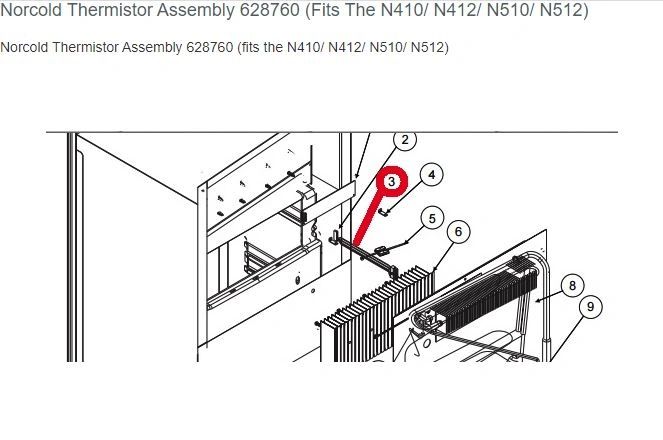 Norcold Thermistor Assembly 628760 (Fits The N410/ N412/ N510/ N512)

Norcold Thermistor Assembly 628760 (fits the N410/ N412/ N510/ N512)

2
3
4
5
6
8
9