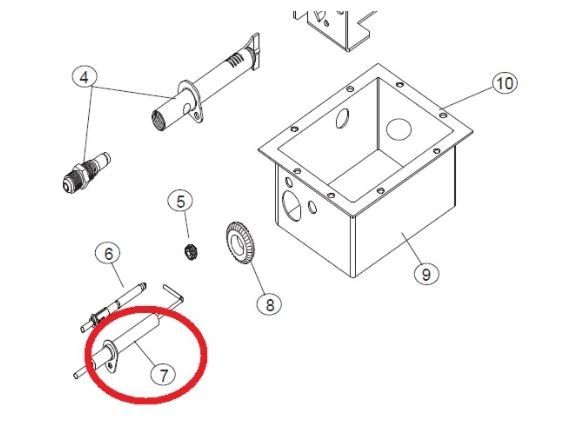 4
10
5
6
8
9
7