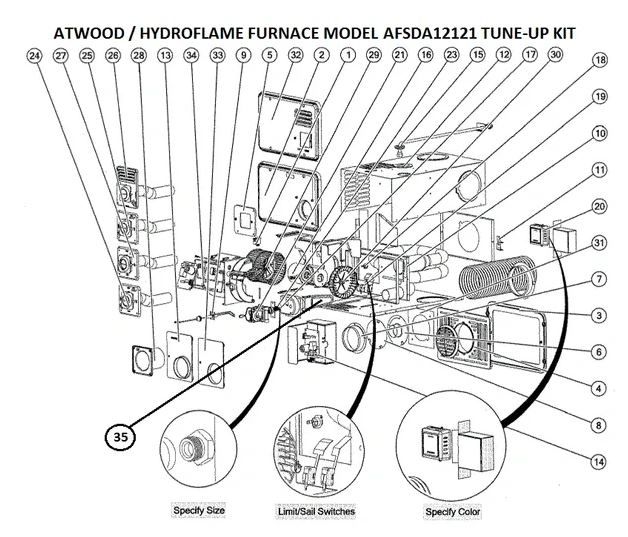 ATWOOD / HYDROFLAME FURNACE MODEL AFSDA12121 TUNE-UP KIT

24 27 25 26 28 13 34 33 9 5 32 2 1 29 21 16 23 15 12 17 30

18

19

10

11

20

31

7

3

6

4

8

14

35

Specify Size

Limit/Sail Switches

Specify Color