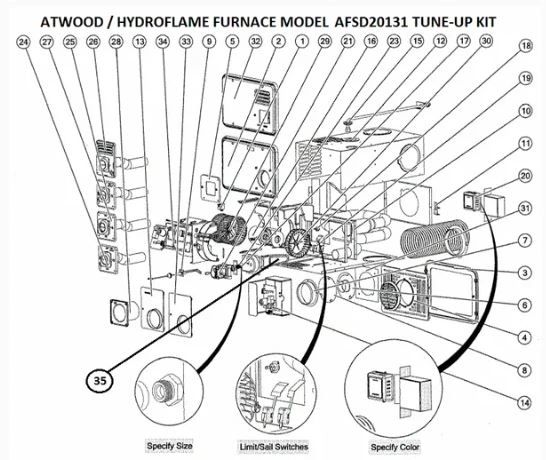 ATWOOD / HYDROFLAME FURNACE MODEL AFSD20131 TUNE-UP KIT

24 27 25 26 28 13 34 33 9 5 32 2 1 29 21 16 23 15 12 17 30

18
19
10
11
20
31
7
3
6
4
8
14
35

Specify Size
Limit/Sail Switches
Specify Color