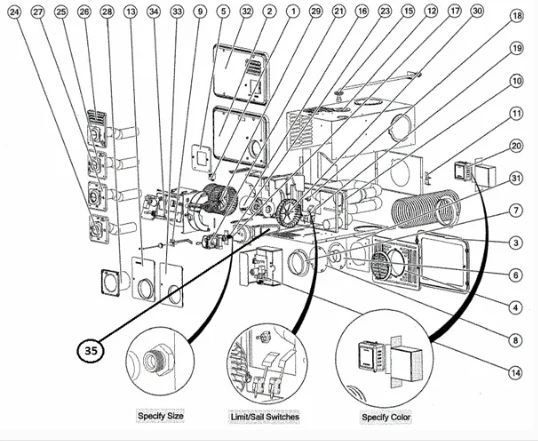 24 27 25 26 28 13 34 33 9 5 32 2 1 29 21 16 23 15 12 17 30

18
19
10
11
20
31
7
3
6
4
8
14

35

Specify Size

Limit/Sail Switches

Specify Color