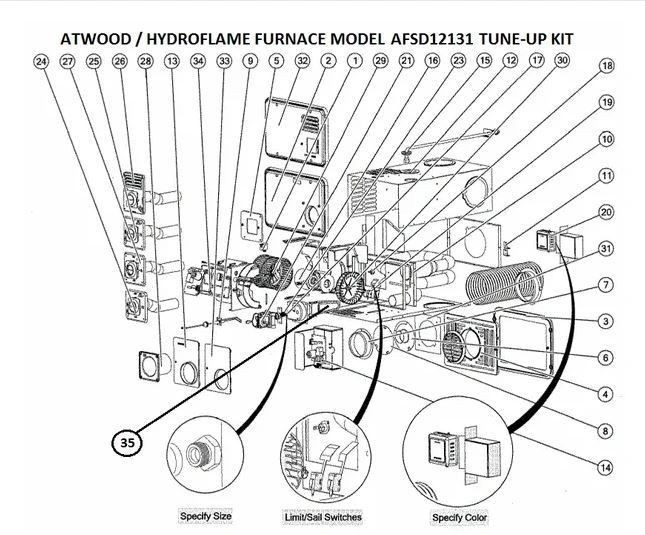 ATWOOD / HYDROFLAME FURNACE MODEL AFSD12131 TUNE-UP KIT

24 27 25 26 28 13 34 33 9 5 32 2 1 29 21 16 23 15 12 17 30

18
19
10
11
20
31
7
3
6
4
8
14

35

Specify Size

Limit/Sail Switches

Specify Color