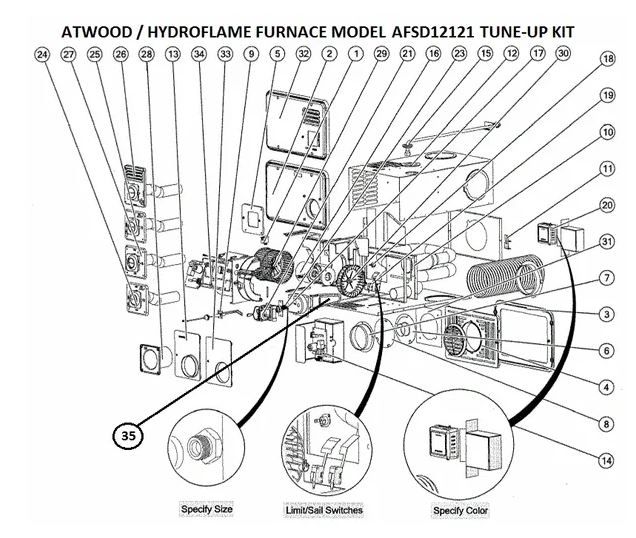 ATWOOD / HYDROFLAME FURNACE MODEL AFSD12121 TUNE-UP KIT

24 27 25 26 28 13 34 33 9 5 32 2 1 29 21 16 23 15 12 17 30

18
19
10
11
20
31
7
3
6
4
8
14
35

Specify Size
Limit/Sail Switches
Specify Color