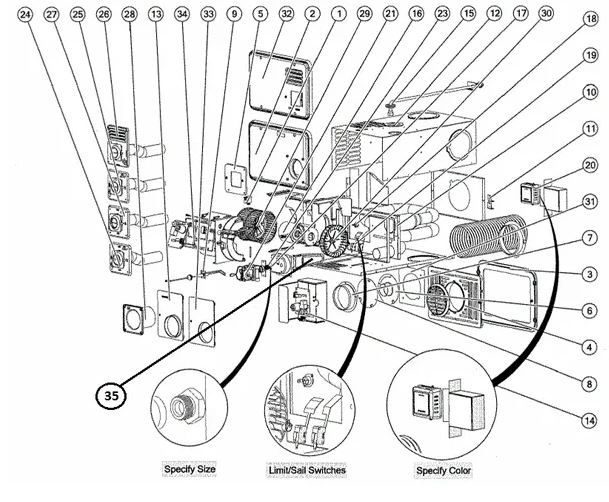 24 27 25 26 28 13 34 33 9 5 32 2 1 29 21 16 23 15 12 17 30

18

19

10

11

20

31

7

3

6

4

8

14

35

Specify Size

Limit/Sail Switches

Specify Color