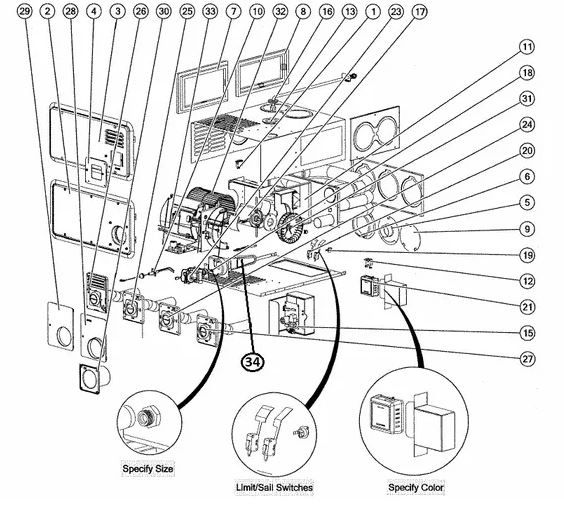 29
2
28
4
3
26
30
25
33
7
10
32
8
16
13
1
23
17
11
18
31
24
20
6
5
9
19
12
21
15
27
34

Specify Size

Limit/Sail Switches

Specify Color