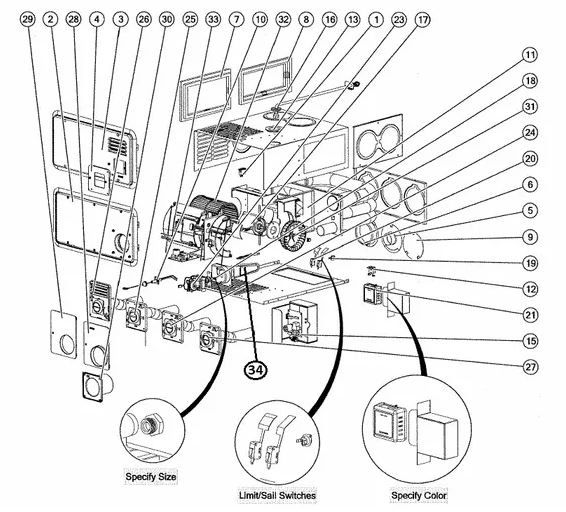 29 2 28 4 3 26 30 25 33 7 10 32 8 16 13 1 23 17

11
18
31
24
20
6
5
9
19
12
21
15
27

34

Specify Size

Limit/Sail Switches

Specify Color